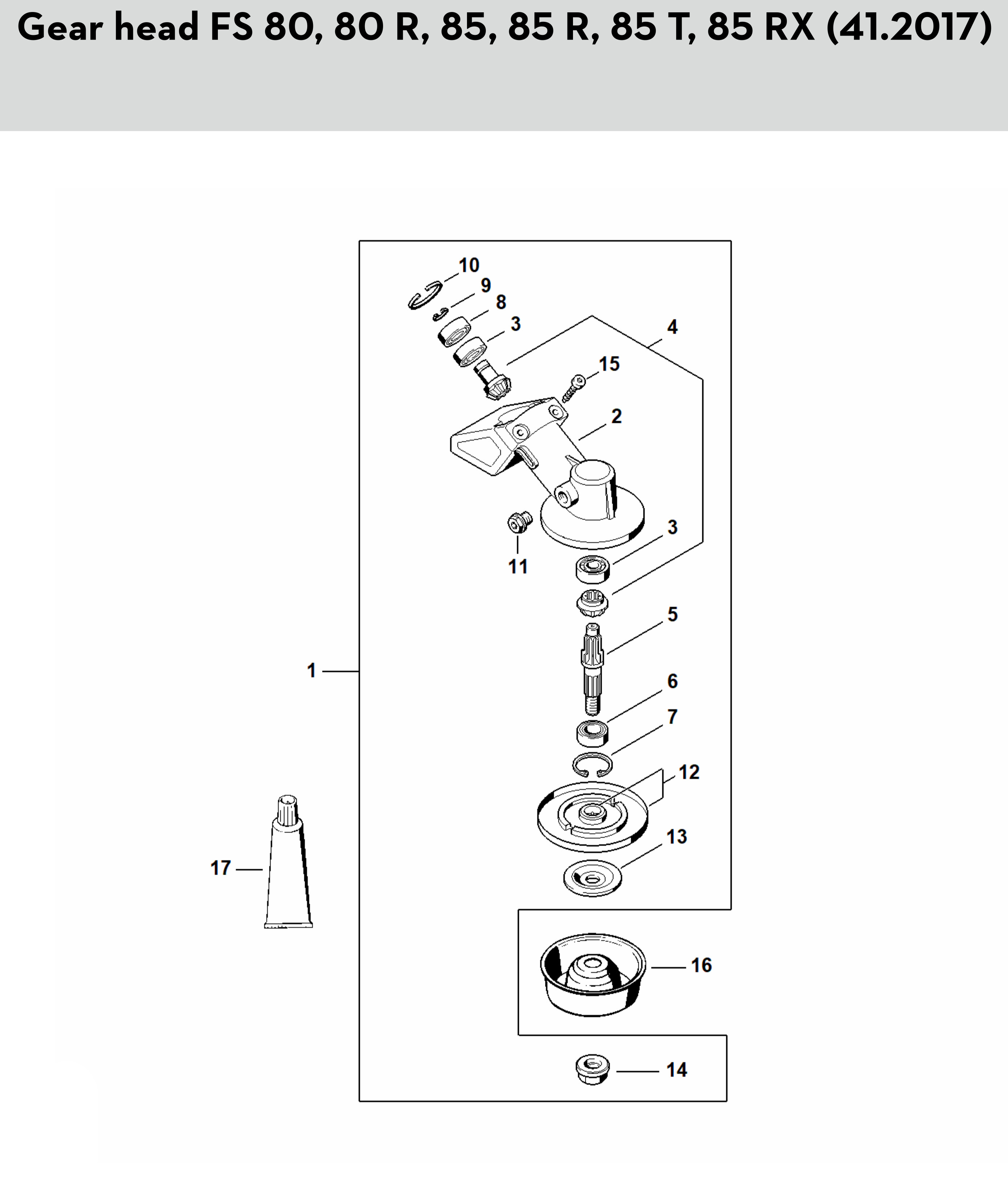 Gear head FS 80, 80 R, 85, 85 R, 85 T, 85 RX (41.2017)

10
9
8
3
4
15
2
3
11
5
1
6
7
12
13
17
16
14